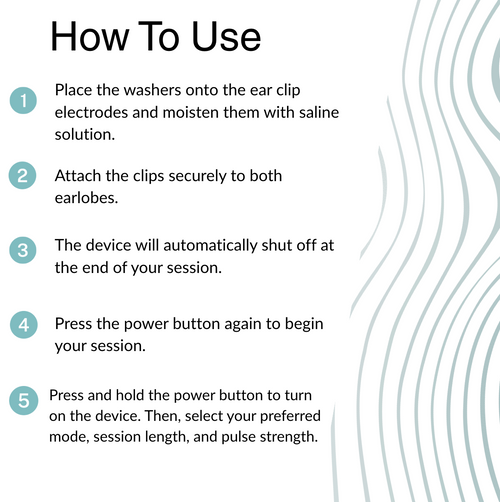 How To Use

1 Place the washers onto the ear clip electrodes and moisten them with saline solution.

2 Attach the clips securely to both earlobes.

3 The device will automatically shut off at the end of your session.

4 Press the power button again to begin your session.

5 Press and hold the power button to turn on the device. Then, select your preferred mode, session length, and pulse strength.